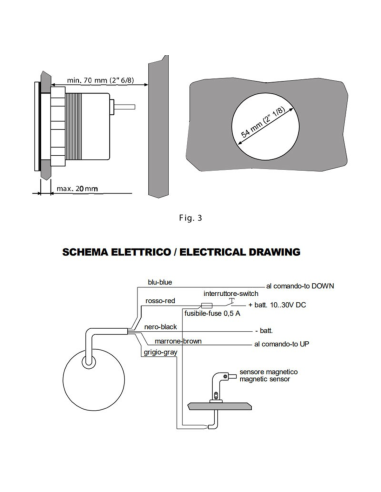 min. 70 mm (2" 6/8)

54 mm (2" 1/8)

max. 20 mm

Fig. 3

SCHEMA ELETTRICO / ELECTRICAL DRAWING

blu-blue
al comando-to DOWN
interruttore-switch
rosso-red
+ batt. 10..30V DC
fusibile-fuse 0,5 A
nero-black
- batt.
marrone-brown
al comando-to UP
grigio-gray
sensore magnetico
magnetic sensor